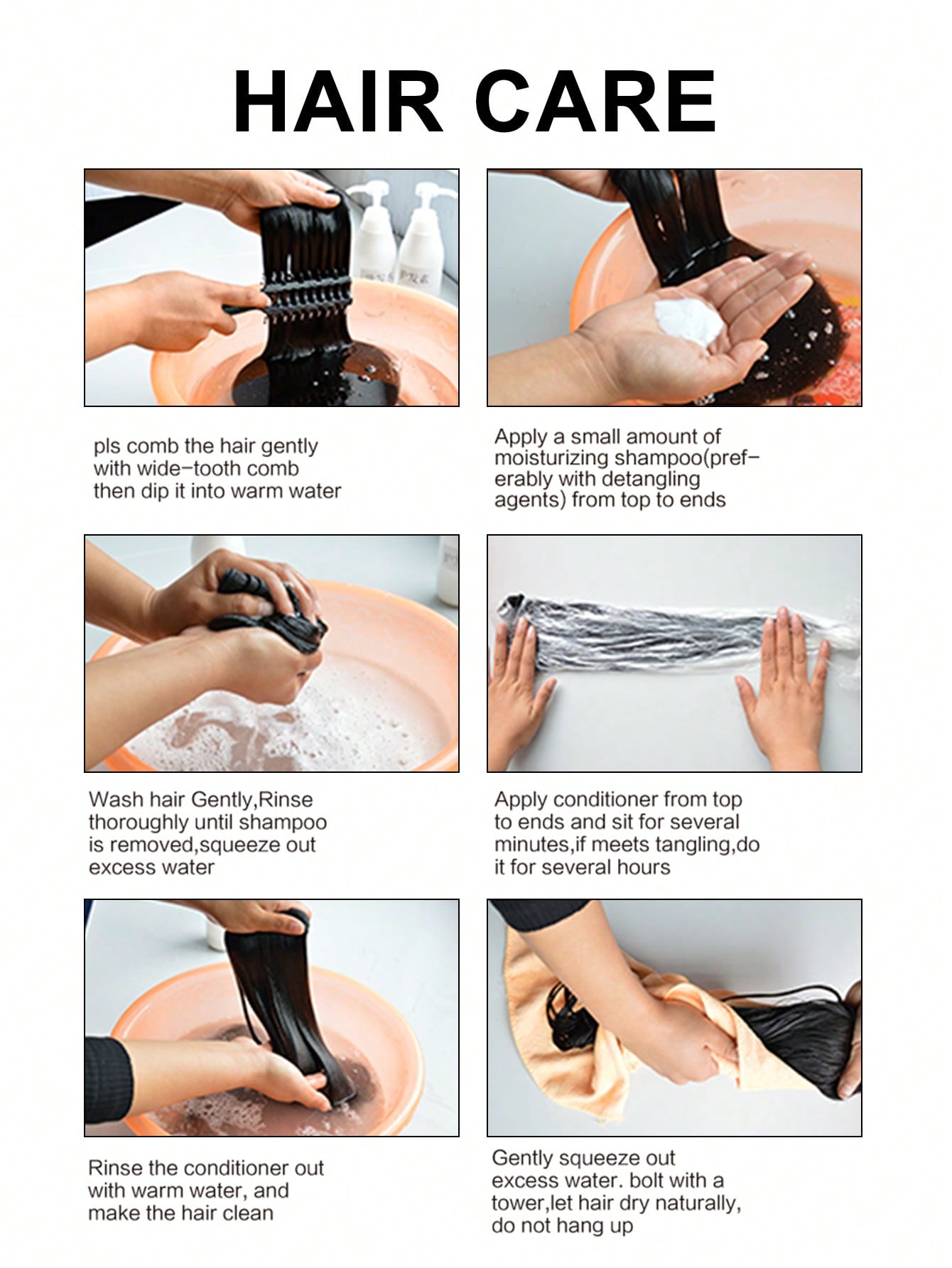 HAIR CARE

pls comb the hair gently with wide-tooth comb then dip it into warm water

Apply a small amount of moisturizing shampoo(preferably with detangling agents) from top to ends

Wash hair Gently,Rinse thoroughly until shampoo is removed,squeeze out excess water

Apply conditioner from top to ends and sit for several minutes,if meets tangling,do it for several hours

Rinse the conditioner out with warm water, and make the hair clean

Gently squeeze out excess water. bolt with a tower,let hair dry naturally, do not hang up