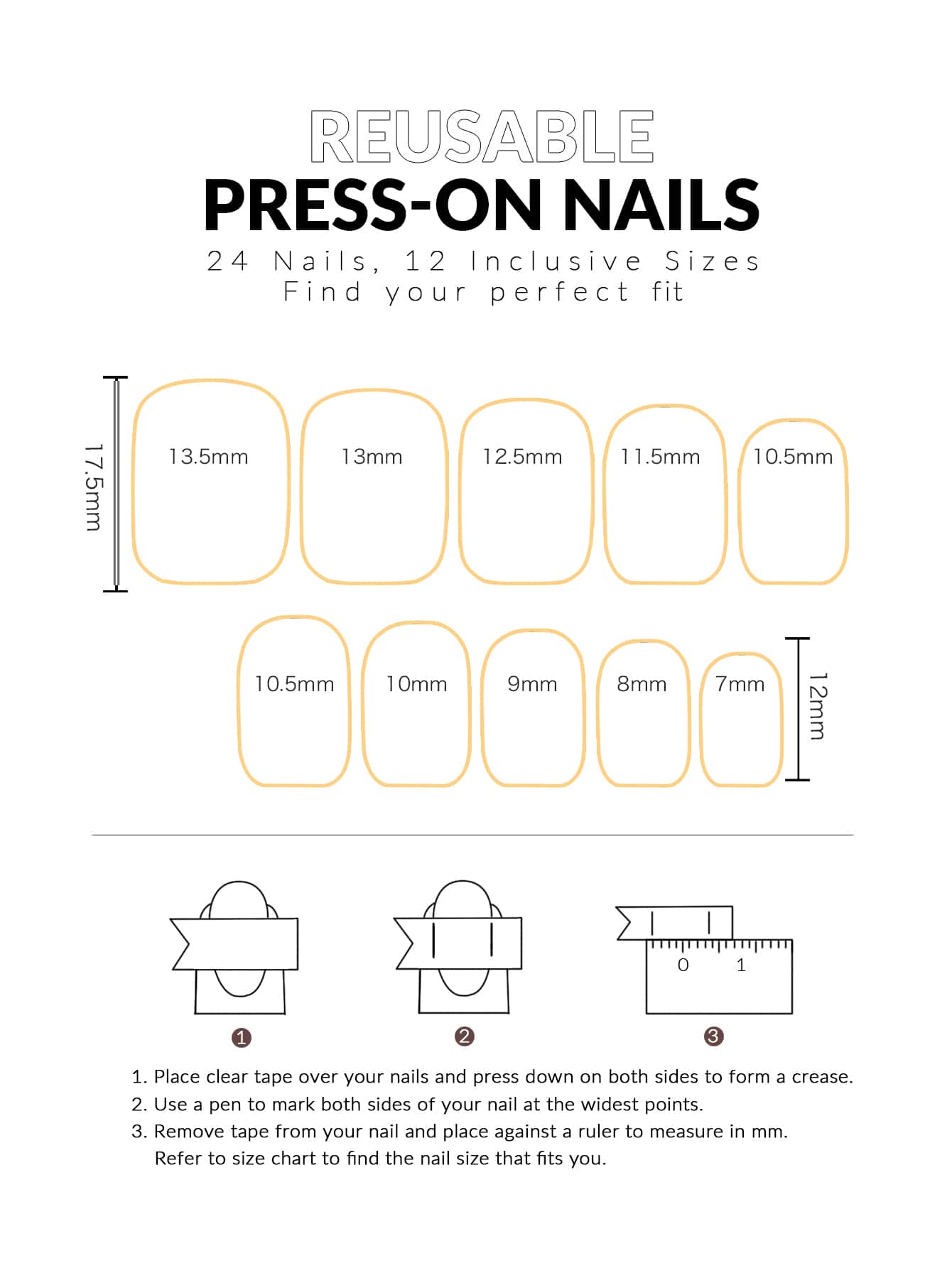 REUSABLE
PRESS-ON NAILS
24 Nails, 12 Inclusive Sizes
Find your perfect fit

17.5mm

13.5mm 13mm 12.5mm 11.5mm 10.5mm

10.5mm 10mm 9mm 8mm 7mm

12mm

0 1

1 2 3

1. Place clear tape over your nails and press down on both sides to form a crease.
2. Use a pen to mark both sides of your nail at the widest points.
3. Remove tape from your nail and place against a ruler to measure in mm. Refer to size chart to find the nail size that fits you.