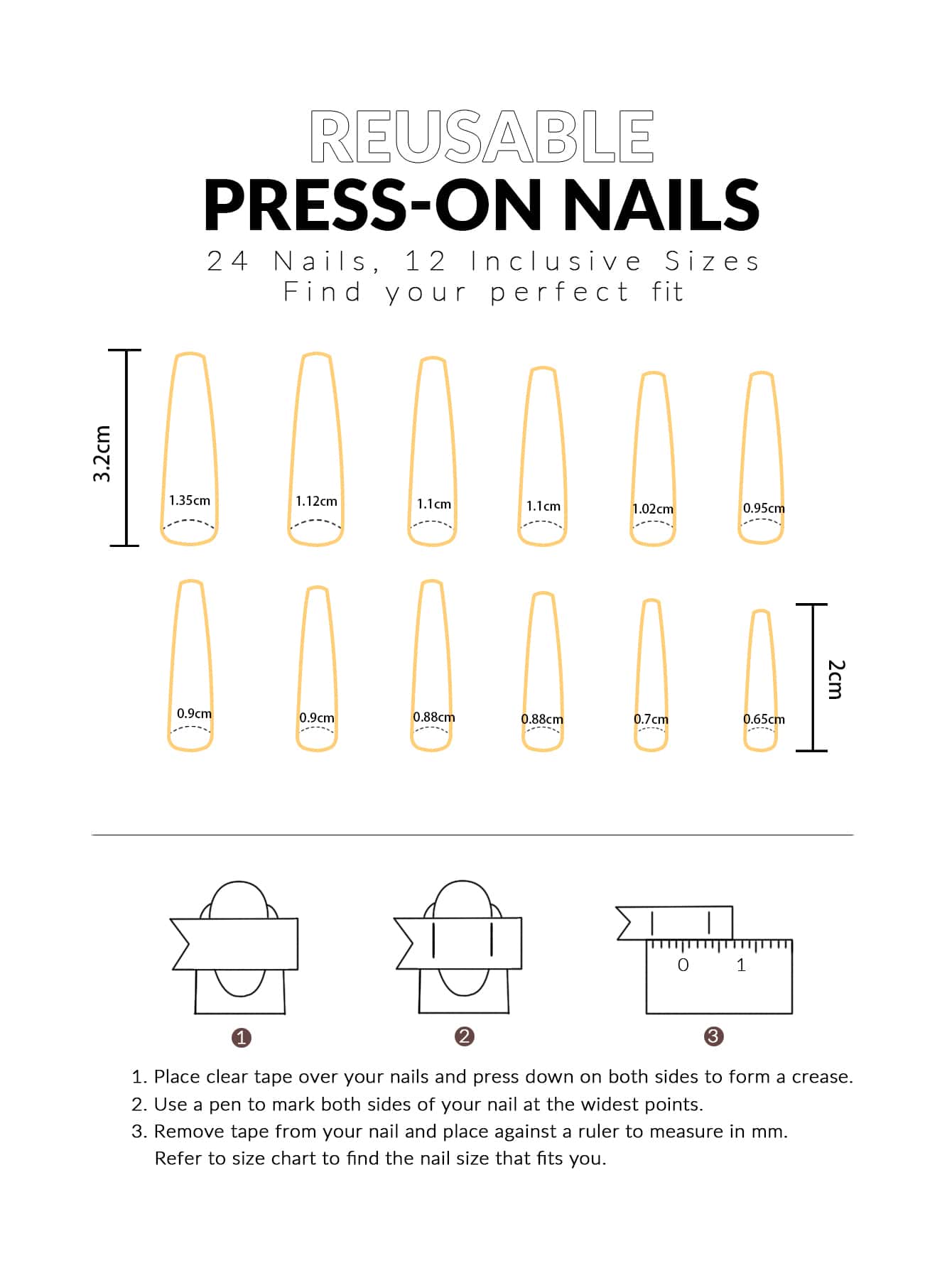 REUSABLE
PRESS-ON NAILS
24 Nails, 12 Inclusive Sizes
Find your perfect fit

3.2cm

1.35cm 1.12cm 1.1cm 1.1cm 1.02cm 0.95cm

0.9cm 0.9cm 0.88cm 0.88cm 0.7cm 0.65cm

2cm

0 1

1 2 3

1. Place clear tape over your nails and press down on both sides to form a crease.
2. Use a pen to mark both sides of your nail at the widest points.
3. Remove tape from your nail and place against a ruler to measure in mm. Refer to size chart to find the nail size that fits you.