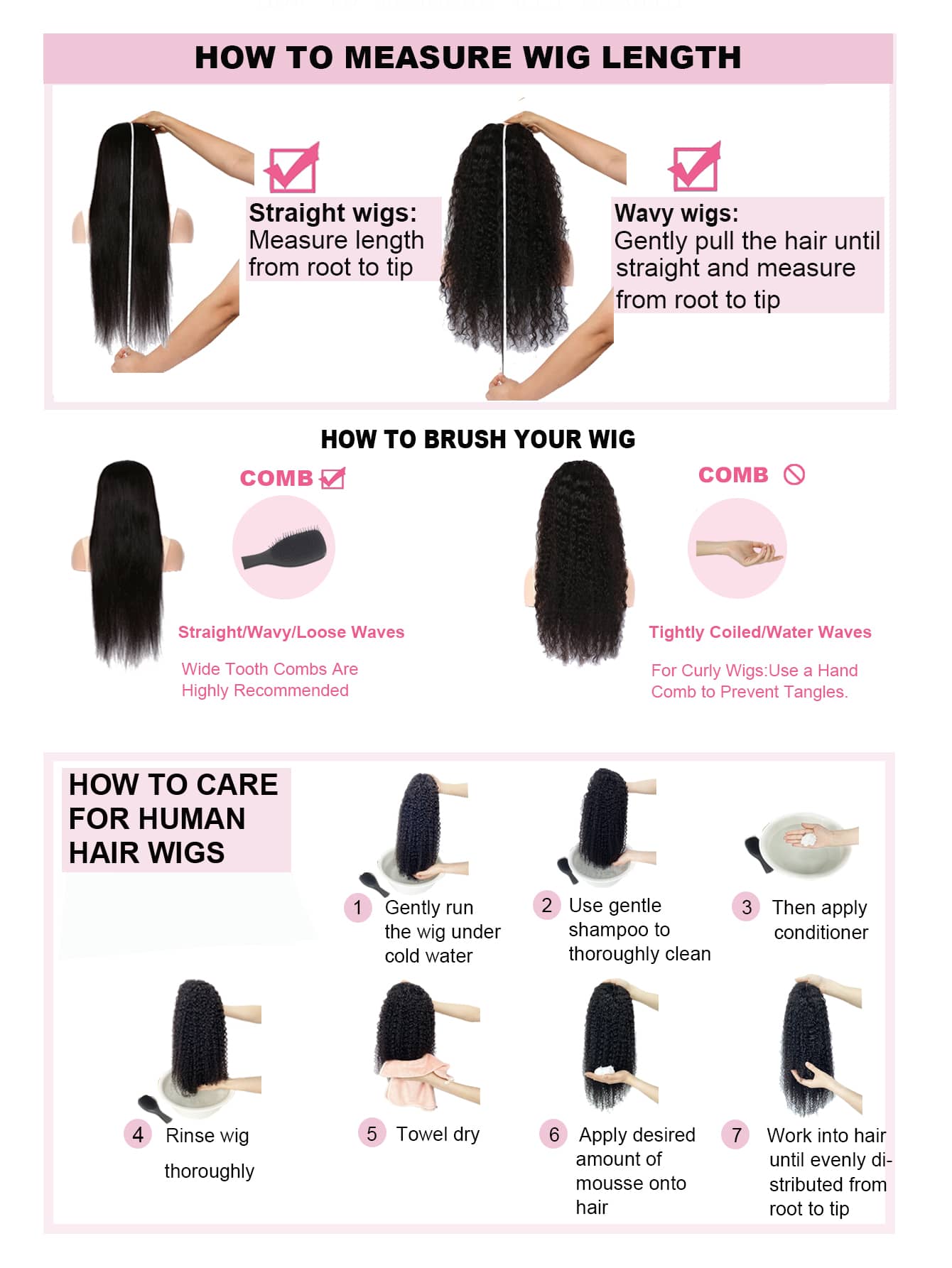 HOW TO MEASURE WIG LENGTH

Straight wigs: Measure length from root to tip

Wavy wigs: Gently pull the hair until straight and measure from root to tip

HOW TO BRUSH YOUR WIG

COMB

Straight/Wavy/Loose Waves

Wide Tooth Combs Are Highly Recommended

COMB

Tightly Coiled/Water Waves

For Curly Wigs:Use a Hand Comb to Prevent Tangles.

HOW TO CARE FOR HUMAN HAIR WIGS

1 Gently run the wig under cold water

2 Use gentle shampoo to thoroughly clean

3 Then apply conditioner

4 Rinse wig thoroughly

5 Towel dry

6 Apply desired amount of mousse onto hair

7 Work into hair until evenly distributed from root to tip